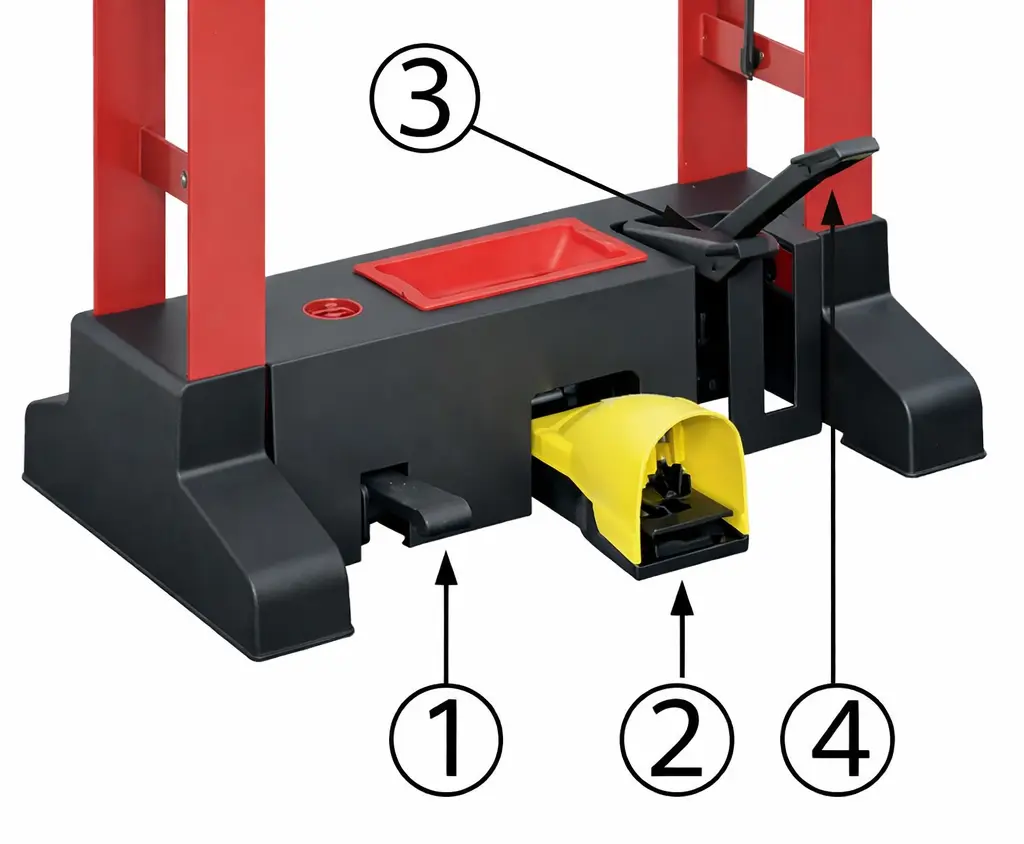 3
1
2
4