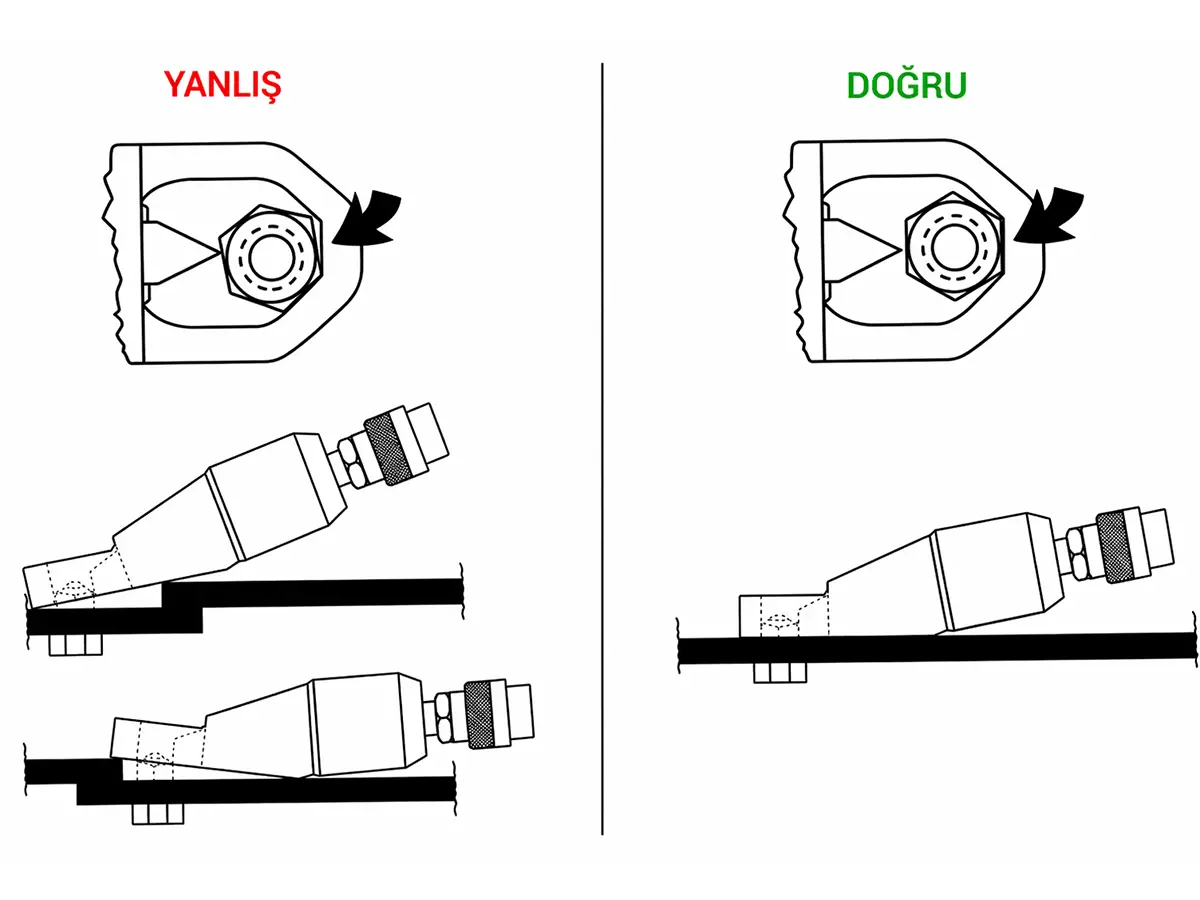 YANLIŞ

DOĞRU